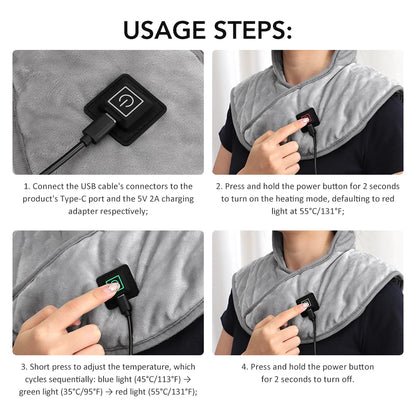 USAGE STEPS:

1. Connect the USB cable's connectors to the product's Type-C port and the 5V 2A charging adapter respectively;

2. Press and hold the power button for 2 seconds to turn on the heating mode, defaulting to red light at 55°C/131°F;

3. Short press to adjust the temperature, which cycles sequentially: blue light (45°C/113°F) → green light (35°C/95°F) → red light (55°C/131°F);

4. Press and hold the power button for 2 seconds to turn off.